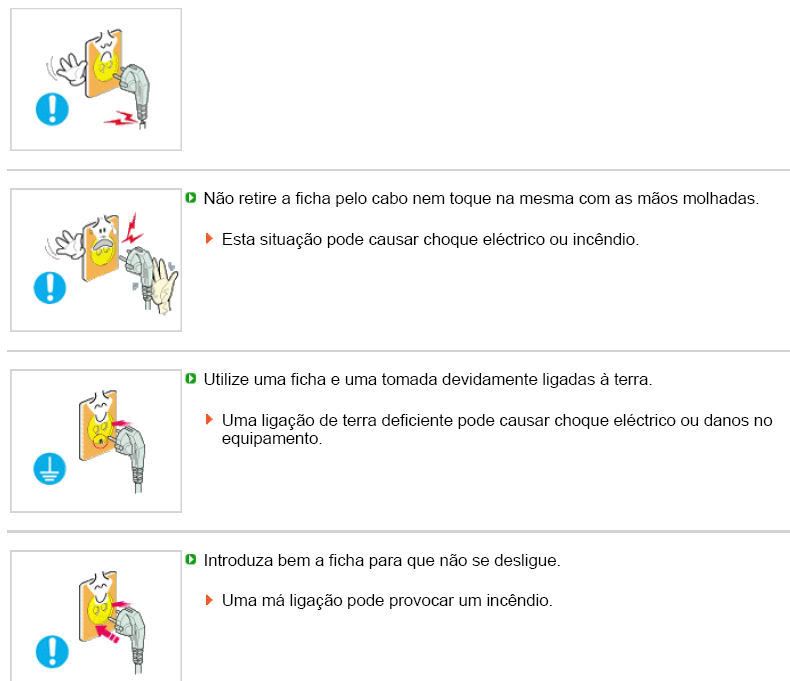 Não retire a ficha pelo cabo nem toque na mesma com as mãos molhadas.

Esta situação pode causar choque eléctrico ou incêndio.

Utilize uma ficha e uma tomada devidamente ligadas à terra.

Uma ligação de terra deficiente pode causar choque eléctrico ou danos no equipamento.

Introduza bem a ficha para que não se desligue.

Uma má ligação pode provocar um incêndio.